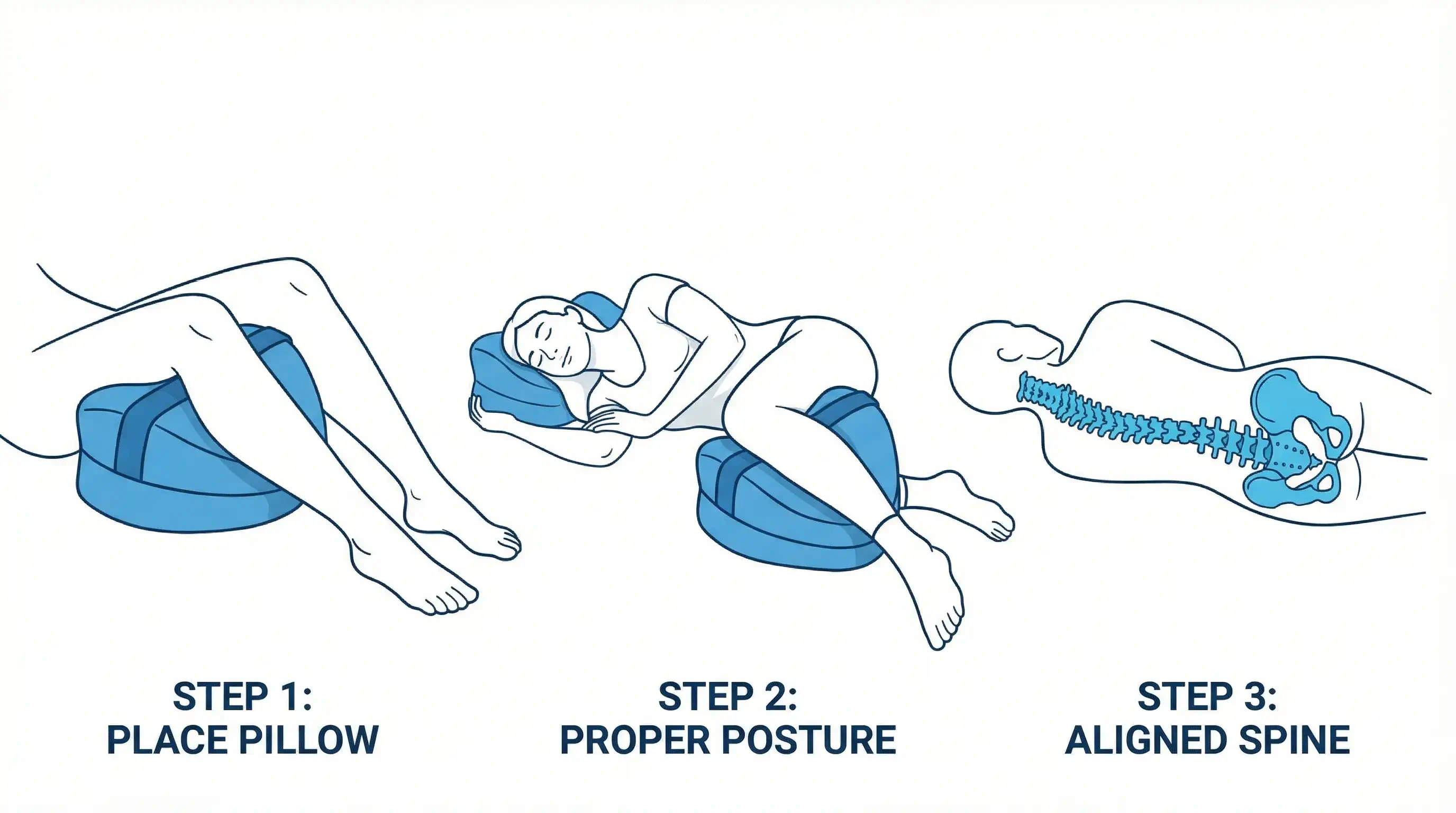 STEP 1:
PLACE PILLOW

STEP 2:
PROPER POSTURE

STEP 3:
ALIGNED SPINE